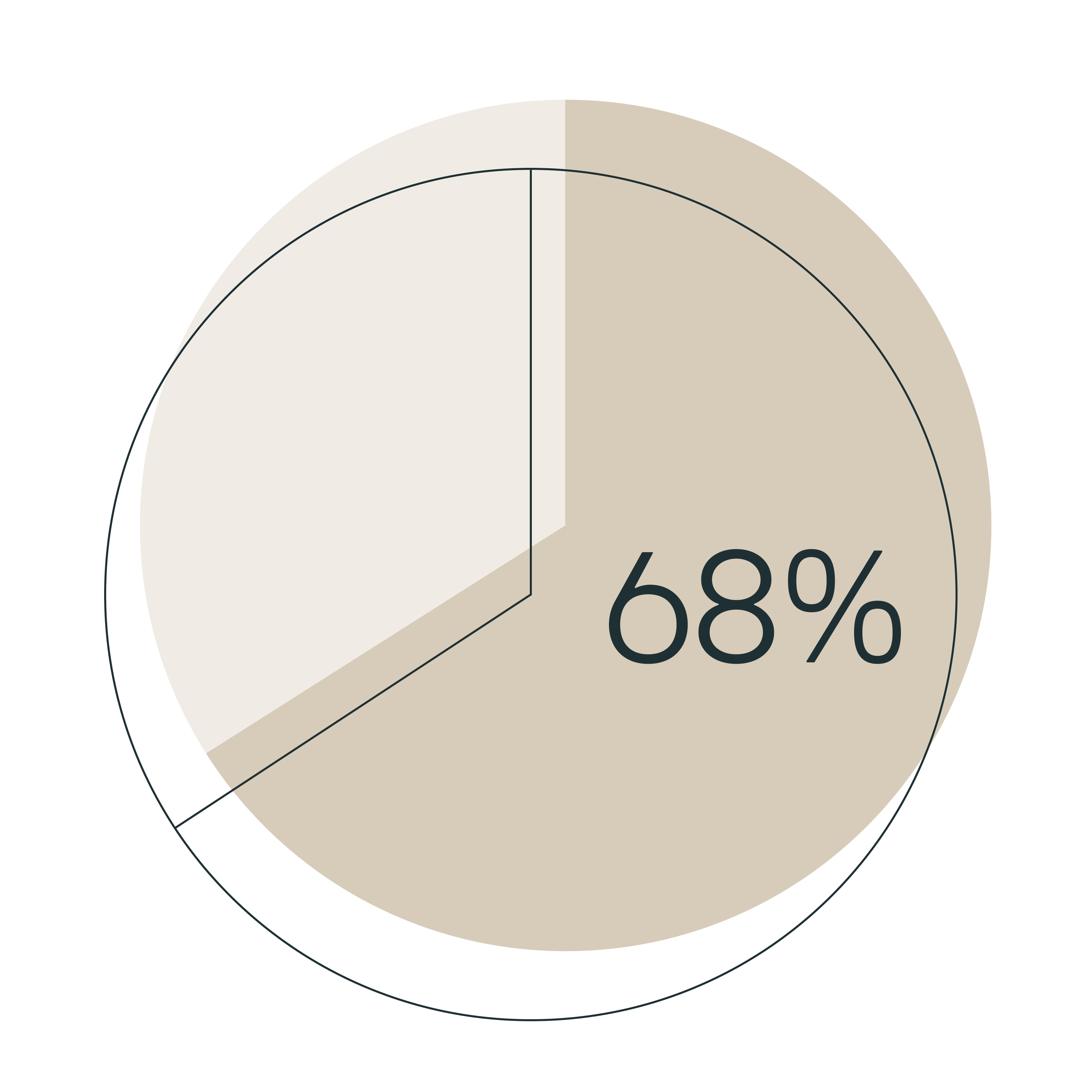 68%